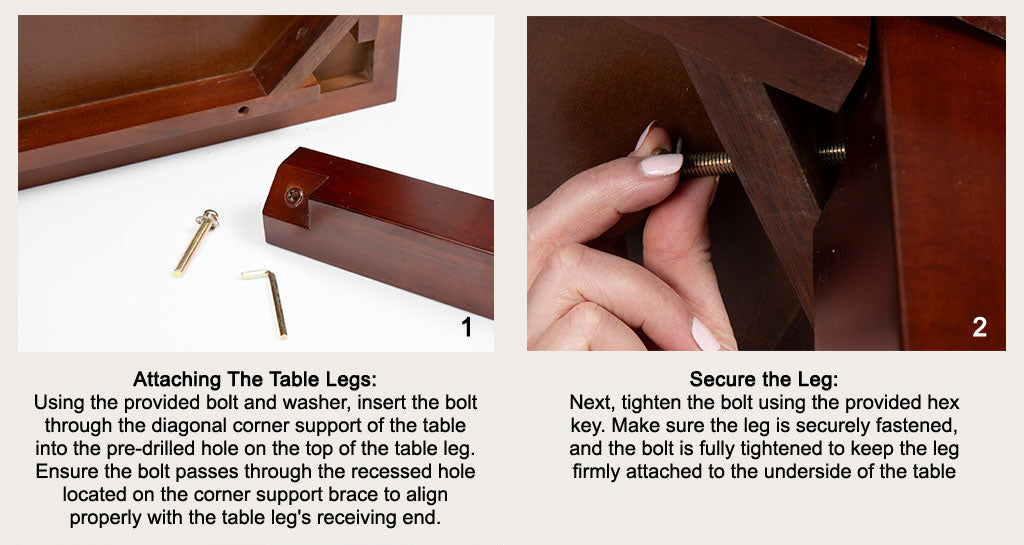 1

Attaching The Table Legs:
Using the provided bolt and washer, insert the bolt through the diagonal corner support of the table into the pre-drilled hole on the top of the table leg. Ensure the bolt passes through the recessed hole located on the corner support brace to align properly with the table leg's receiving end.

2

Secure the Leg:
Next, tighten the bolt using the provided hex key. Make sure the leg is securely fastened, and the bolt is fully tightened to keep the leg firmly attached to the underside of the table