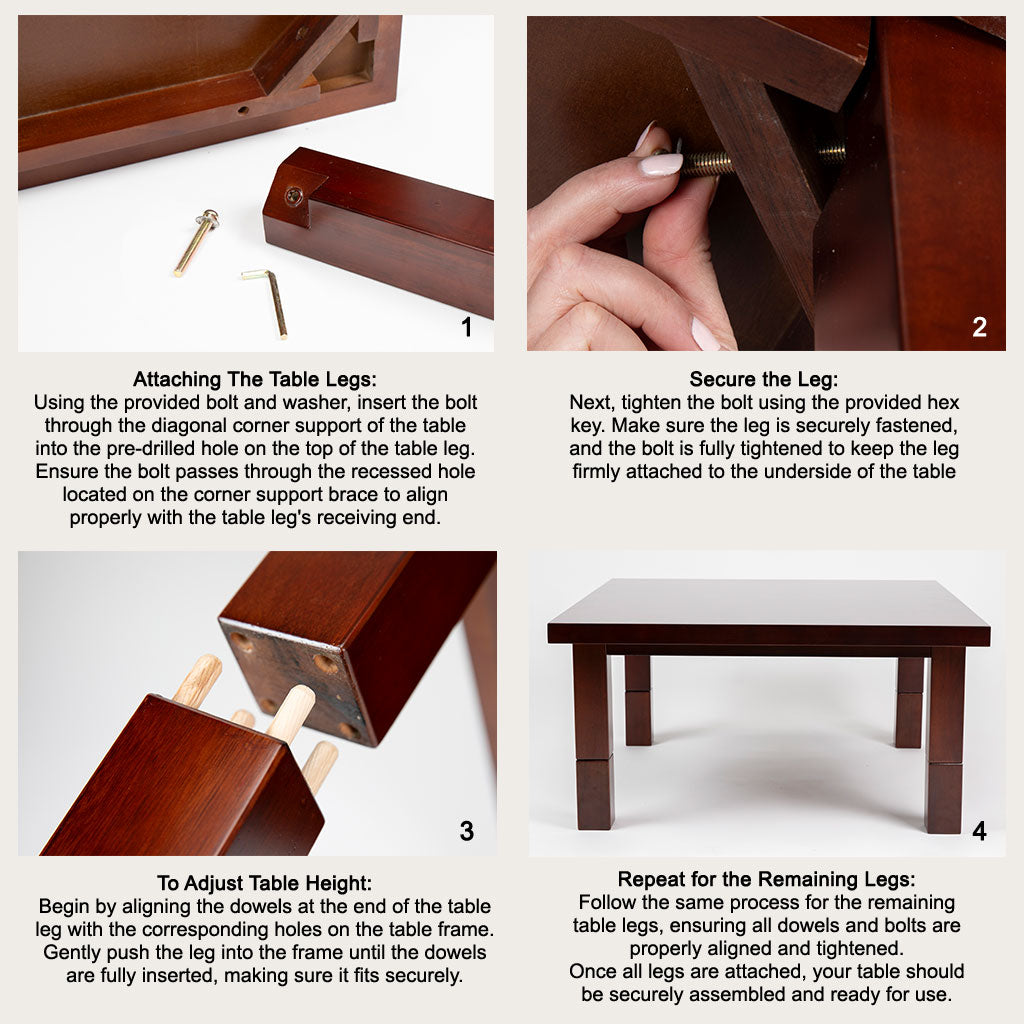 1

Attaching The Table Legs:
Using the provided bolt and washer, insert the bolt through the diagonal corner support of the table into the pre-drilled hole on the top of the table leg. Ensure the bolt passes through the recessed hole located on the corner support brace to align properly with the table leg's receiving end.

2

Secure the Leg:
Next, tighten the bolt using the provided hex key. Make sure the leg is securely fastened, and the bolt is fully tightened to keep the leg firmly attached to the underside of the table

3

To Adjust Table Height:
Begin by aligning the dowels at the end of the table leg with the corresponding holes on the table frame. Gently push the leg into the frame until the dowels are fully inserted, making sure it fits securely.

4

Repeat for the Remaining Legs:
Follow the same process for the remaining table legs, ensuring all dowels and bolts are properly aligned and tightened.
Once all legs are attached, your table should be securely assembled and ready for use.