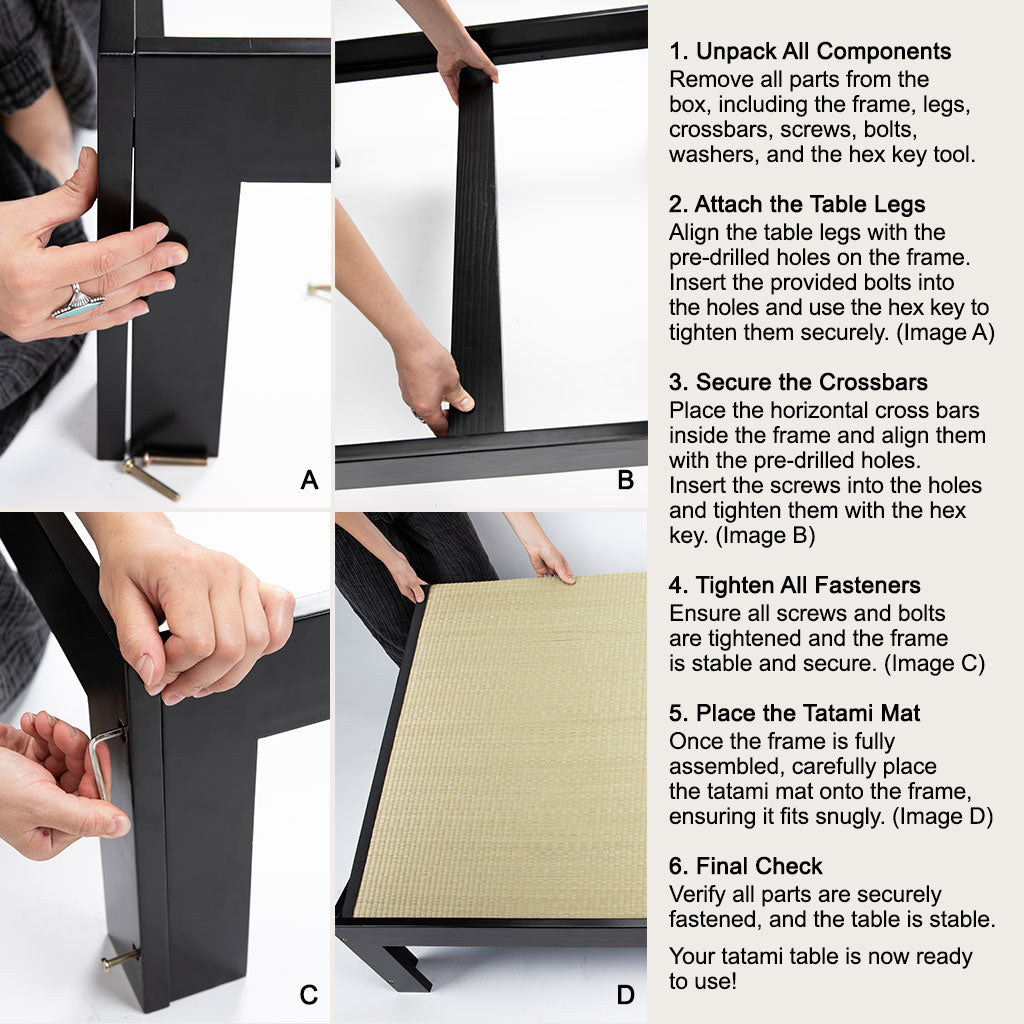 A

B

C

D

1. Unpack All Components
Remove all parts from the box, including the frame, legs, crossbars, screws, bolts, washers, and the hex key tool.

2. Attach the Table Legs
Align the table legs with the pre-drilled holes on the frame. Insert the provided bolts into the holes and use the hex key to tighten them securely. (Image A)

3. Secure the Crossbars
Place the horizontal cross bars inside the frame and align them with the pre-drilled holes. Insert the screws into the holes and tighten them with the hex key. (Image B)

4. Tighten All Fasteners
Ensure all screws and bolts are tightened and the frame is stable and secure. (Image C)

5. Place the Tatami Mat
Once the frame is fully assembled, carefully place the tatami mat onto the frame, ensuring it fits snugly. (Image D)

6. Final Check
Verify all parts are securely fastened, and the table is stable.

Your tatami table is now ready to use!